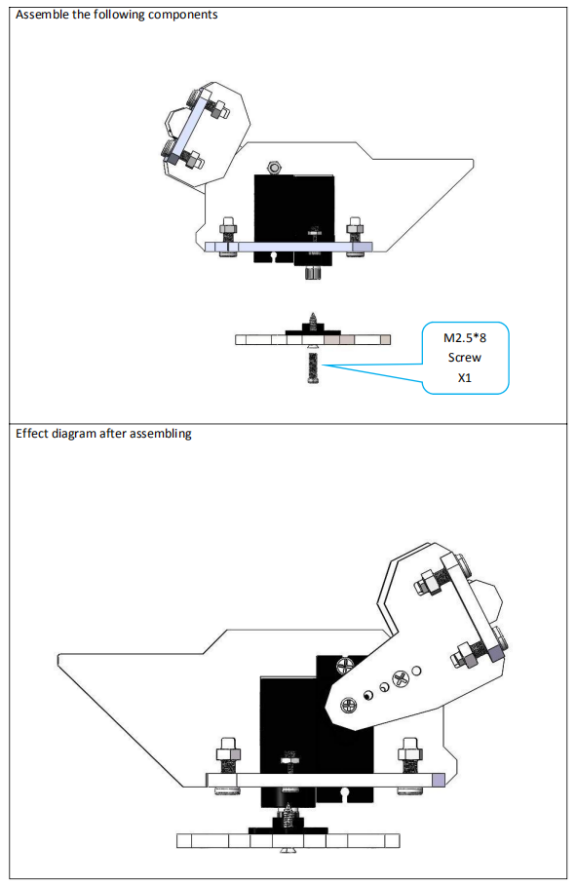 Assemble the following components

M2.5*8
Screw
X1

Effect diagram after assembling