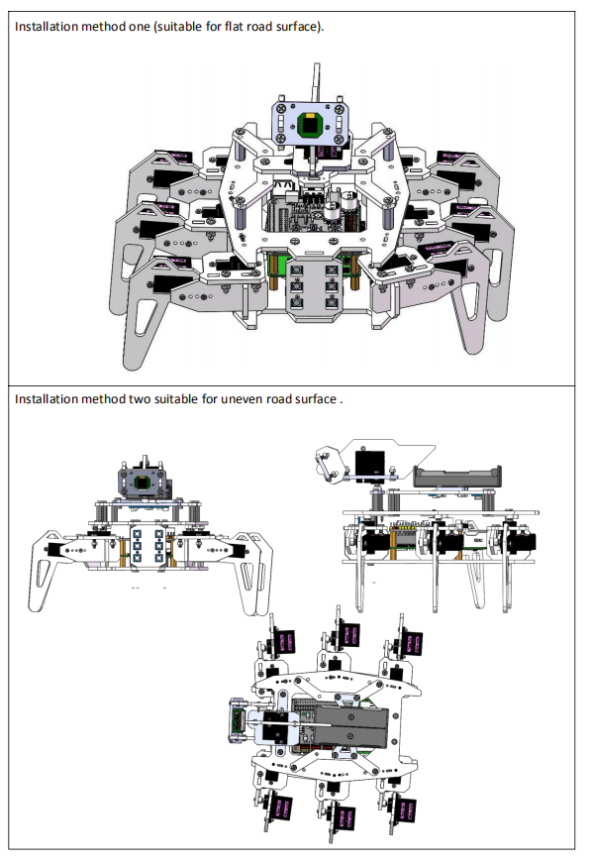 Installation method one (suitable for flat road surface).

Installation method two suitable for uneven road surface .