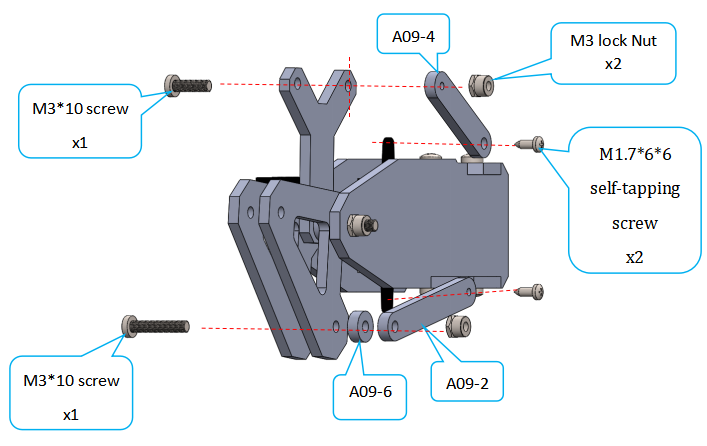 A09-4

M3 lock Nut
x2

M3*10 screw
x1

M1.7*6*6
self-tapping
screw
x2

M3*10 screw
x1

A09-6

A09-2